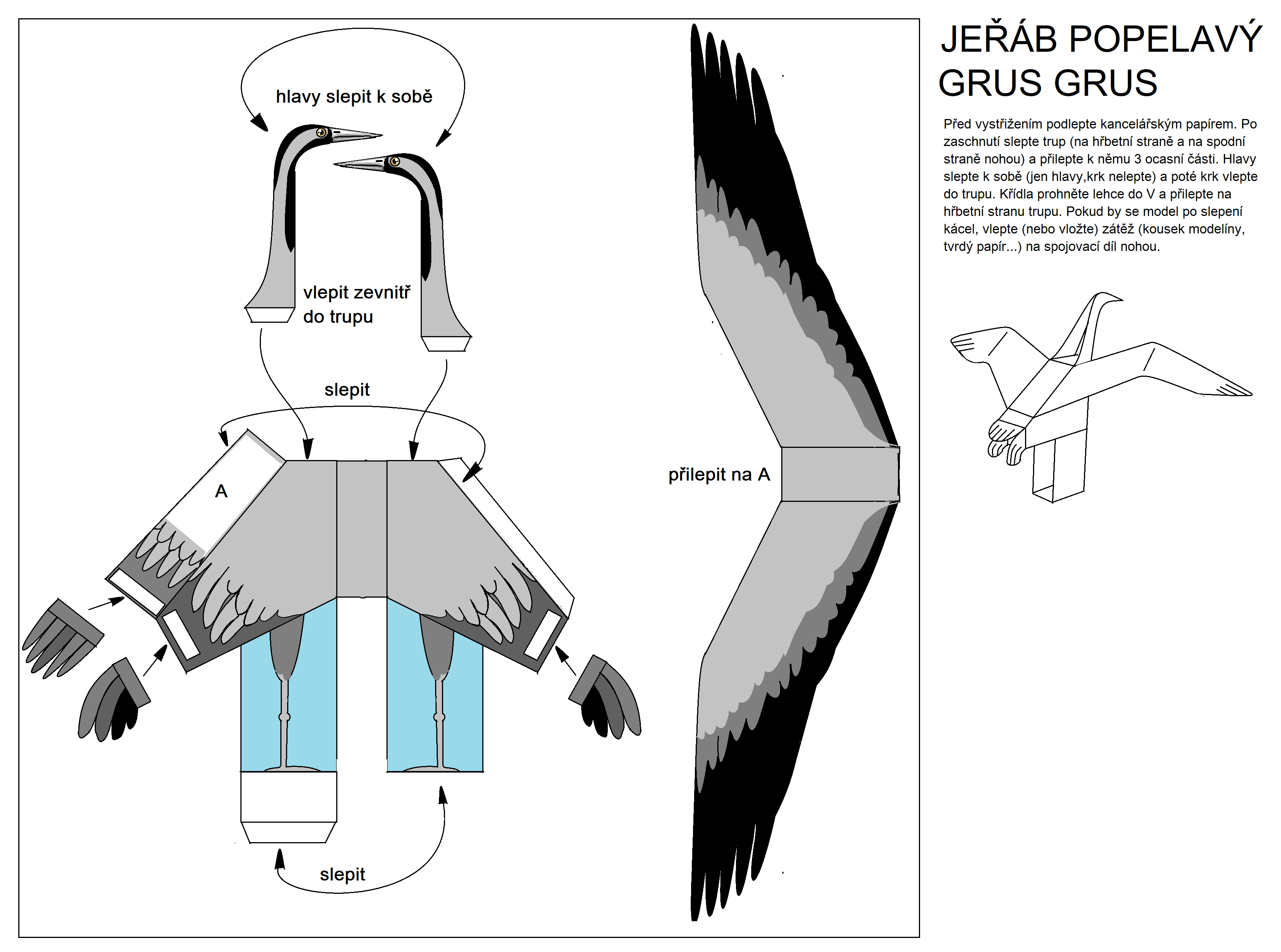 hlavy slepit k sobě

vlepit zevnitř do trupu

slepit

A

slepit

přilepit na A

JEŘÁB POPELAVÝ
GRUS GRUS

Před vystřižením podlepte kancelářským papírem. Po zaschnutí slepte trup (na hřbetní straně a na spodní straně nohou) a přilepte k němu 3 ocasní části. Hlavy slepte k sobě (jen hlavy,krk nelepte) a poté krk vlepte do trupu. Křídla prohněte lehce do V a přilepte na hřbetní stranu trupu. Pokud by se model po slepení kácel, vlepte (nebo vložte) zátěž (kousek modelíny, tvrdý papír...) na spojovací díl nohou.